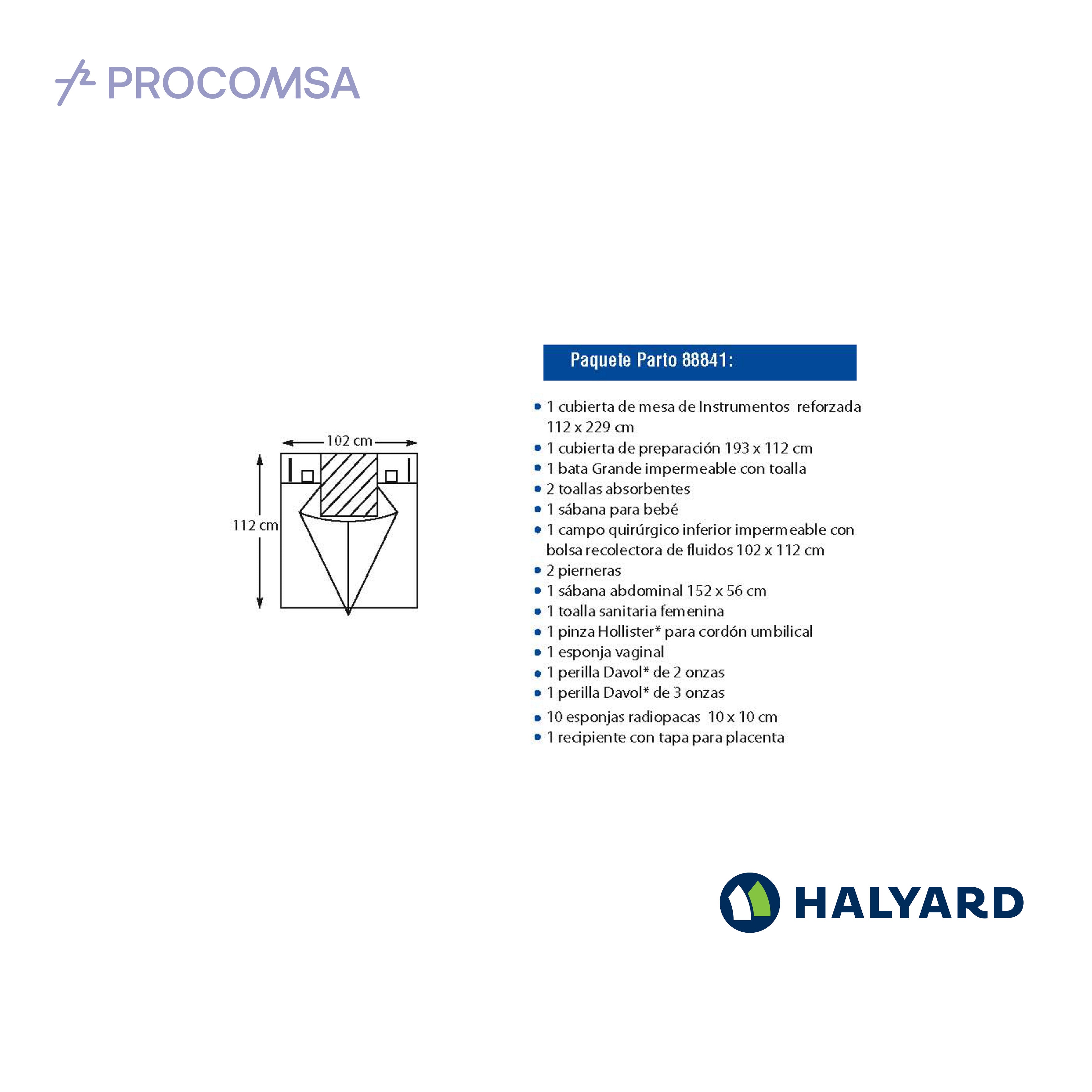 PROCOMSA

102 cm
112 cm

Paquete Parto 88841:

• 1 cubierta de mesa de Instrumentos reforzada 112 x 229 cm
• 1 cubierta de preparación 193 x 112 cm
• 1 bata Grande impermeable con toalla
• 2 toallas absorbentes
• 1 sábana para bebé
• 1 campo quirúrgico inferior impermeable con bolsa recolectora de fluidos 102 x 112 cm
• 2 pierneras
• 1 sábana abdominal 152 x 56 cm
• 1 toalla sanitaria femenina
• 1 pinza Hollister* para cordón umbilical
• 1 esponja vaginal
• 1 perilla Davol* de 2 onzas
• 1 perilla Davol* de 3 onzas
• 10 esponjas radiopacas 10 x 10 cm
• 1 recipiente con tapa para placenta

HALYARD